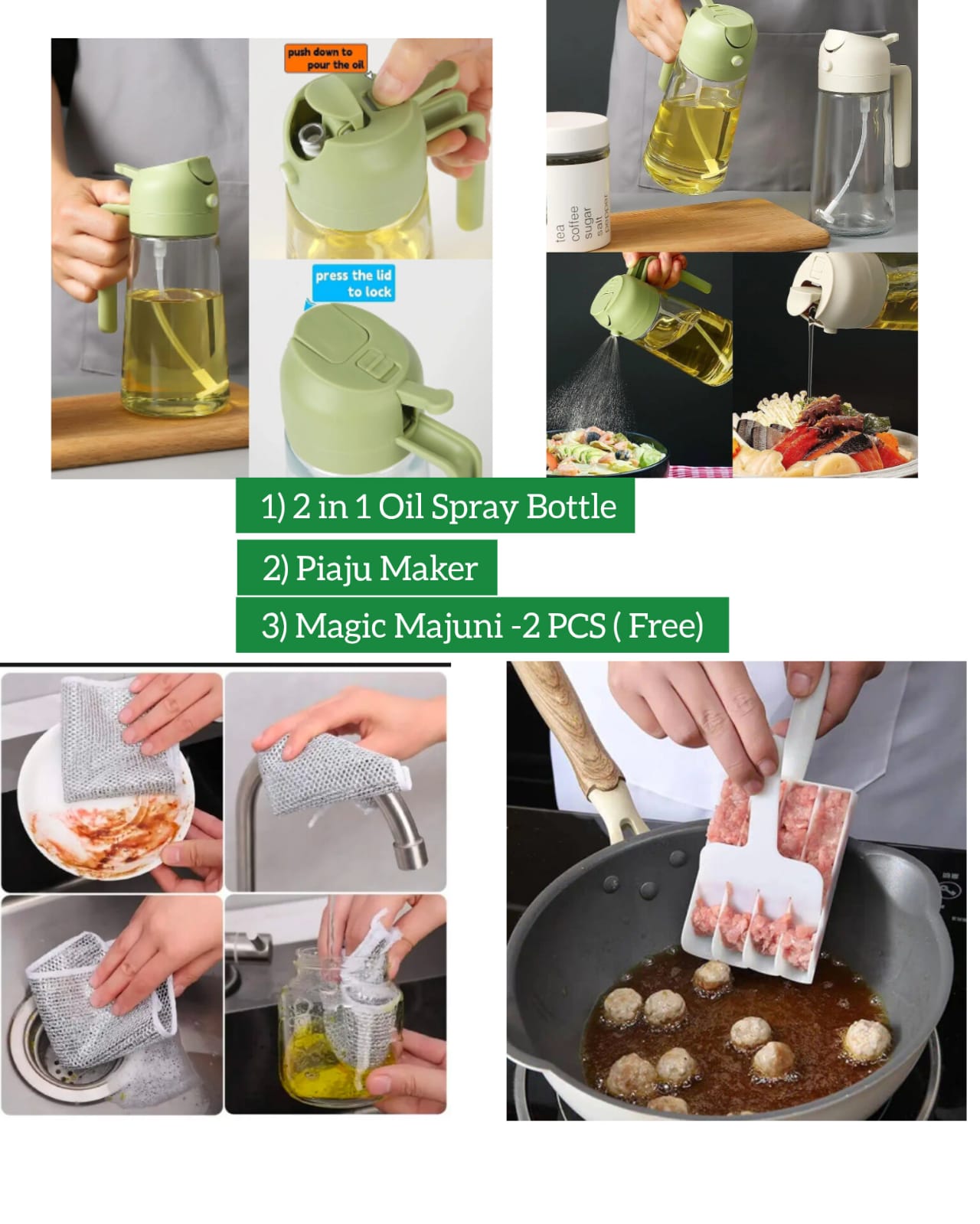 push down to pour the oil

press the lid to lock

tea
coffee
sugar
salt
pepper

1) 2 in 1 Oil Spray Bottle

2) Piaju Maker

3) Magic Majuni -2 PCS ( Free)